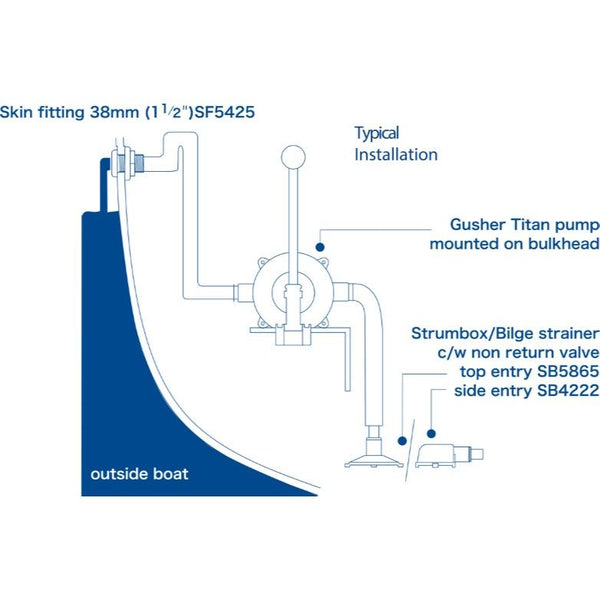 Skin fitting 38mm ($1\frac{1}{2}$")SF5425

Typical Installation

Gusher Titan pump mounted on bulkhead

Strumbox/Bilge strainer c/w non return valve top entry SB5865 side entry SB4222

outside boat